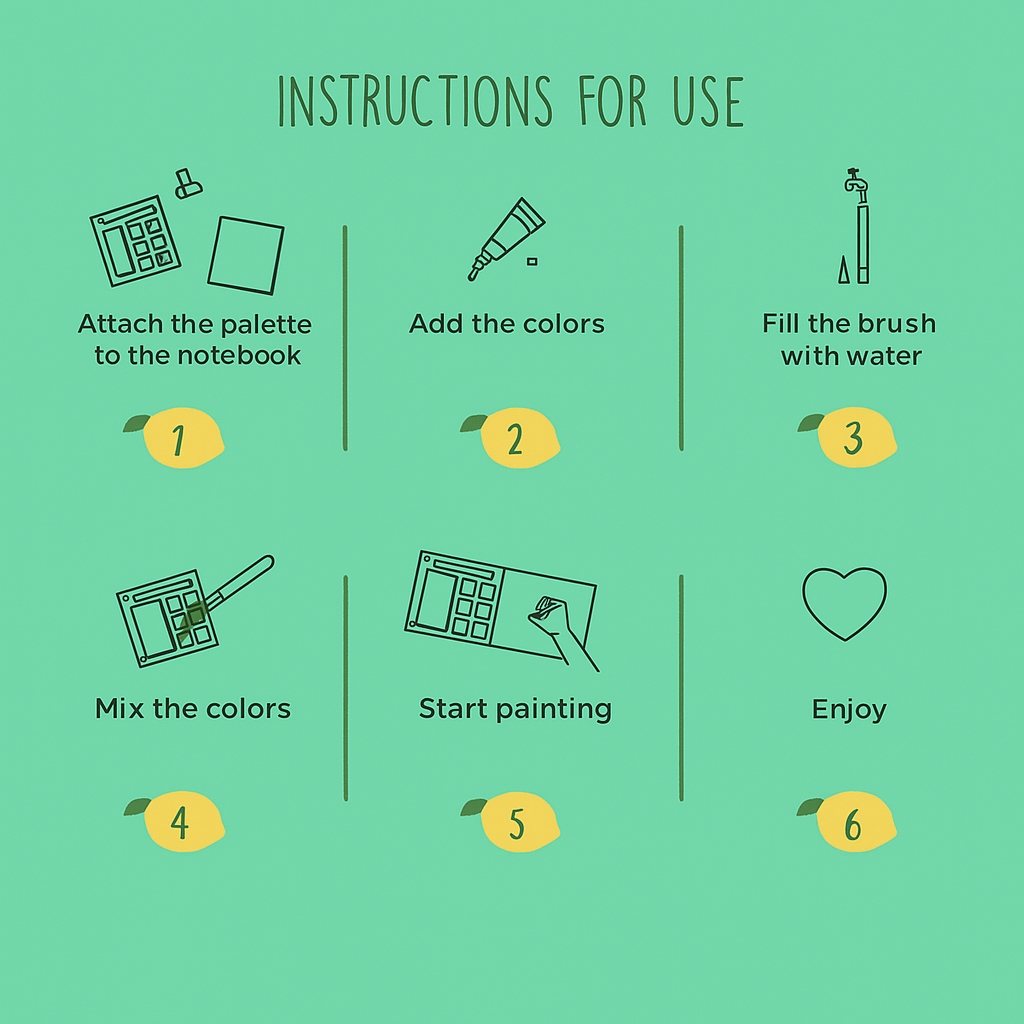 INSTRUCTIONS FOR USE

Attach the palette to the notebook

1

Add the colors

2

Fill the brush with water

3

Mix the colors

4

Start painting

5

Enjoy

6